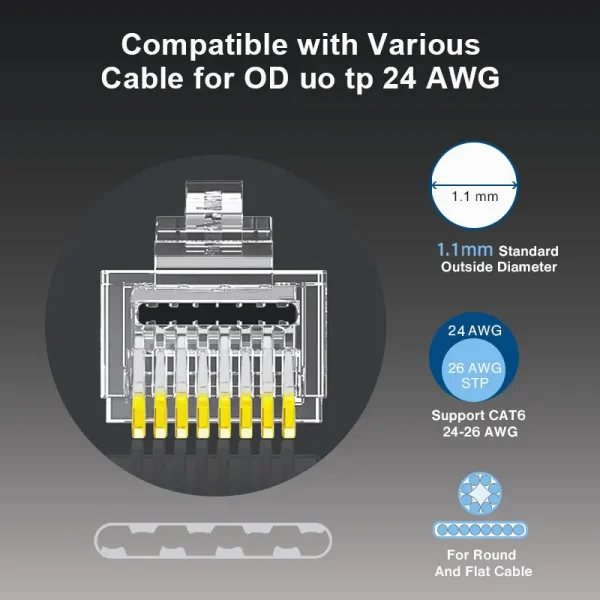 Compatible with Various Cable for OD uo tp 24 AWG

1.1 mm

1.1mm Standard Outside Diameter

24 AWG

26 AWG STP

Support CAT6 24-26 AWG

For Round And Flat Cable